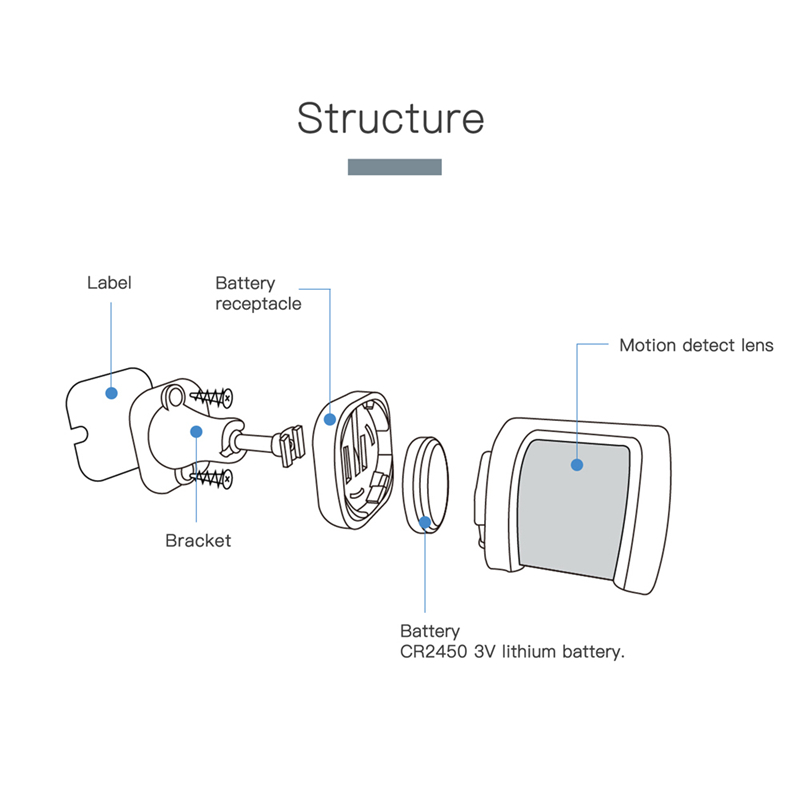 Structure

Label

Battery receptacle

Motion detect lens

Bracket

Battery
CR2450 3V lithium battery.